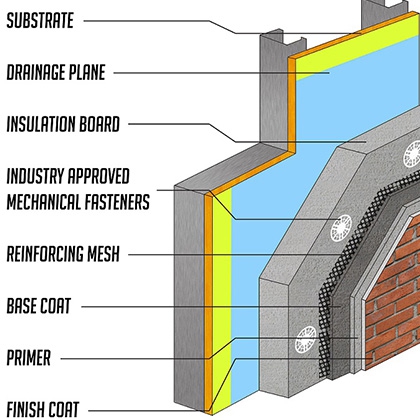 SUBSTRATE

DRAINAGE PLANE

INSULATION BOARD

INDUSTRY APPROVED MECHANICAL FASTENERS

REINFORCING MESH

BASE COAT

PRIMER

FINISH COAT